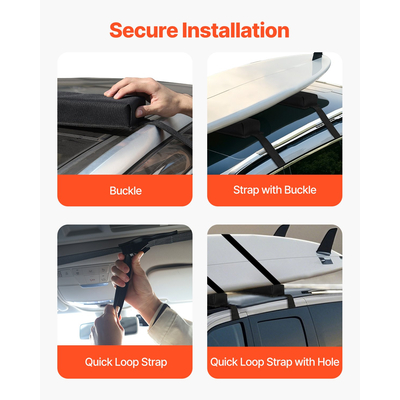 Secure Installation

Buckle

Strap with Buckle

Quick Loop Strap

Quick Loop Strap with Hole