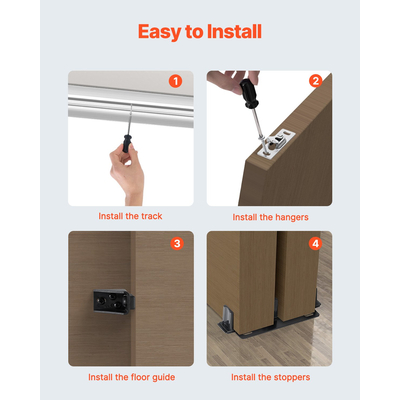 Easy to Install

1

Install the track

2

Install the hangers

3

Install the floor guide

4

Install the stoppers