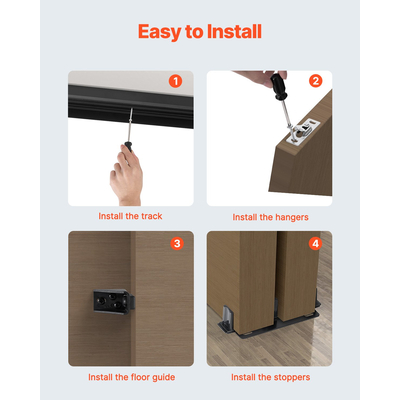 Easy to Install

1

Install the track

2

Install the hangers

3

Install the floor guide

4

Install the stoppers