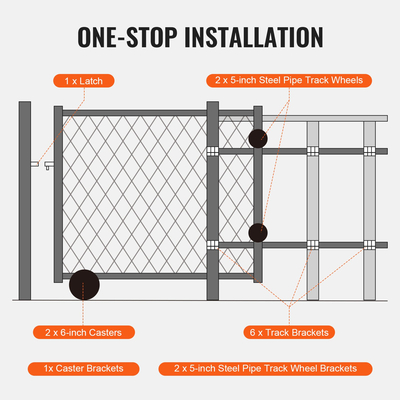 ONE-STOP INSTALLATION

1 x Latch

2 x 5-inch Steel Pipe Track Wheels

2 x 6-inch Casters

6 x Track Brackets

1x Caster Brackets

2 x 5-inch Steel Pipe Track Wheel Brackets