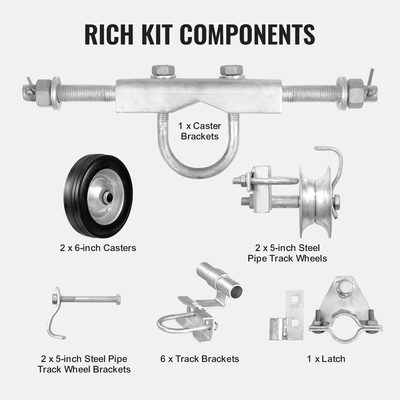 RICH KIT COMPONENTS

1 x Caster Brackets

2 x 6-inch Casters

2 x 5-inch Steel Pipe Track Wheels

2 x 5-inch Steel Pipe Track Wheel Brackets

6 x Track Brackets

1 x Latch