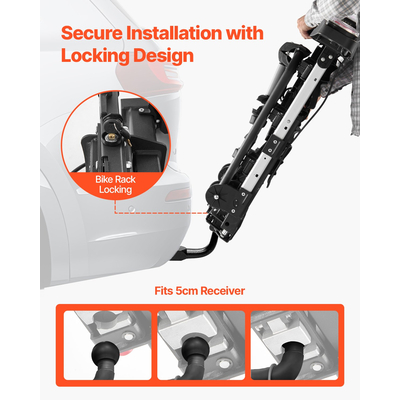 Secure Installation with Locking Design

Bike Rack Locking

Fits 5cm Receiver