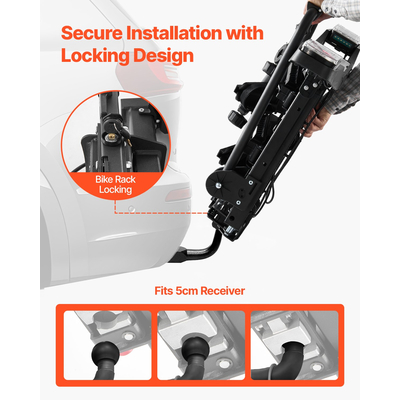 Secure Installation with Locking Design

Bike Rack Locking

Fits 5cm Receiver