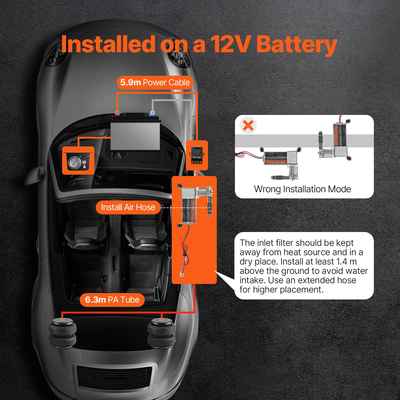 Installed on a 12V Battery

5.9m Power Cable

Install Air Hose

6.3m PA Tube

Wrong Installation Mode

The inlet filter should be kept away from heat source and in a dry place. Install at least 1.4 m above the ground to avoid water intake. Use an extended hose for higher placement.