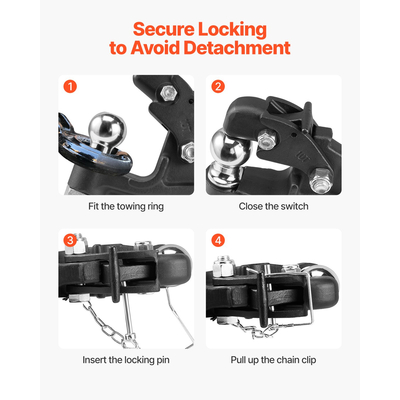 Secure Locking to Avoid Detachment

1

Fit the towing ring

2

10T

Close the switch

3

Insert the locking pin

4

Pull up the chain clip