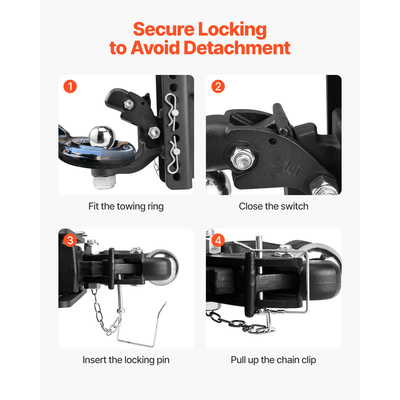 Secure Locking
to Avoid Detachment

1

Fit the towing ring

2

10T

Close the switch

3

Insert the locking pin

4

Pull up the chain clip