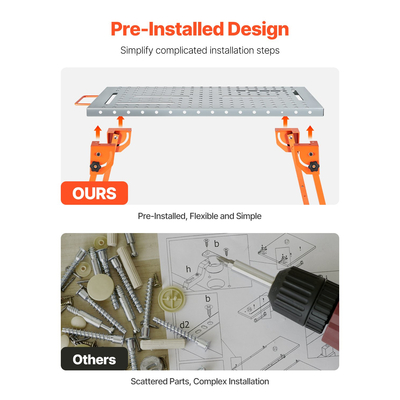 Pre-Installed Design

Simplify complicated installation steps

OURS

Pre-Installed, Flexible and Simple

b

h

b

d2

Others

Scattered Parts, Complex Installation