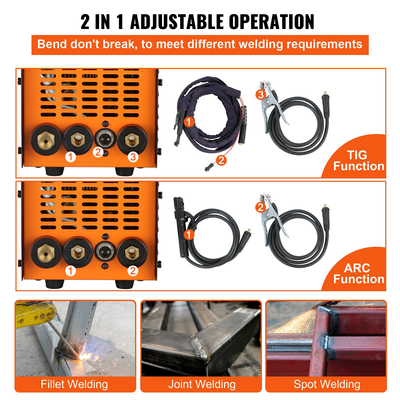 2 IN 1 ADJUSTABLE OPERATION

Bend don't break, to meet different welding requirements

1 2 3

1 2 3

TIG Function

1 2

1 2

ARC Function

Fillet Welding

Joint Welding

Spot Welding