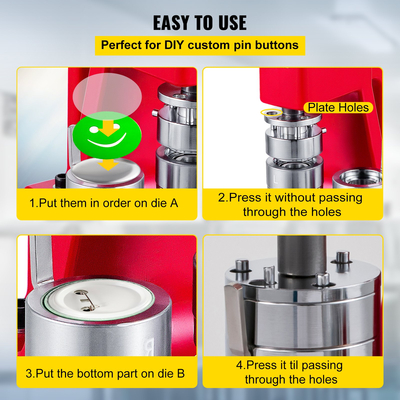 EASY TO USE

Perfect for DIY custom pin buttons

1.Put them in order on die A

Plate Holes

2.Press it without passing through the holes

3.Put the bottom part on die B

4.Press it til passing through the holes