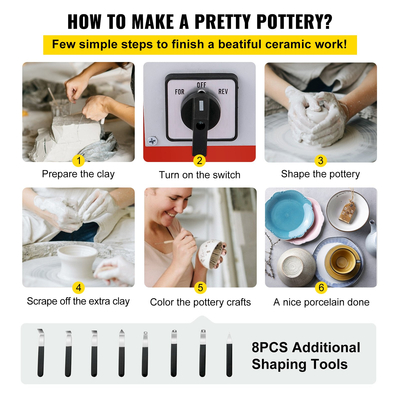 HOW TO MAKE A PRETTY POTTERY?

Few simple steps to finish a beatiful ceramic work!

FOR OFF REV

1
Prepare the clay

2
Turn on the switch

3
Shape the pottery

4
Scrape off the extra clay

5
Color the pottery crafts

6
A nice porcelain done

8PCS Additional Shaping Tools