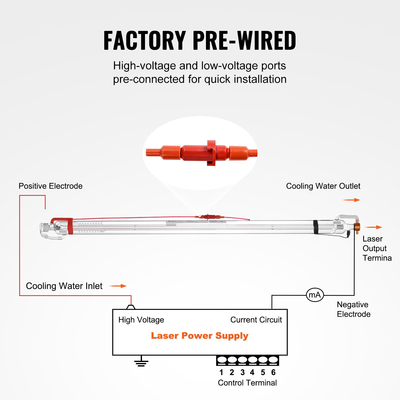 FACTORY PRE-WIRED

High-voltage and low-voltage ports pre-connected for quick installation

Positive Electrode

Cooling Water Outlet

Laser Output Termina

Cooling Water Inlet

mA

Negative Electrode

High Voltage

Current Circuit

Laser Power Supply

1 2 3 4 5 6

Control Terminal