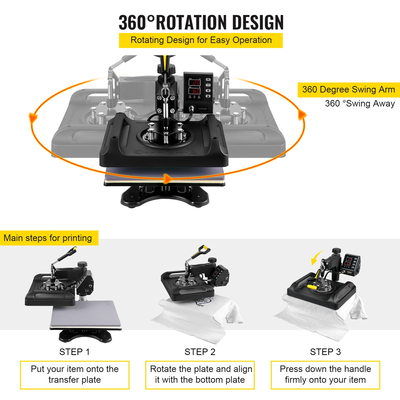 360°ROTATION DESIGN

Rotating Design for Easy Operation

360 Degree Swing Arm

360 °Swing Away

Main steps for printing

STEP 1

Put your item onto the transfer plate

STEP 2

Rotate the plate and align it with the bottom plate

STEP 3

Press down the handle firmly onto your item