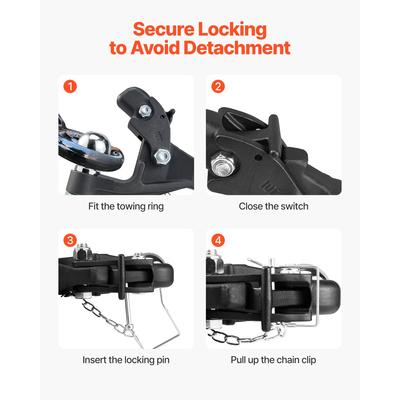 Secure Locking
to Avoid Detachment

1

Fit the towing ring

2

10T

Close the switch

3

Insert the locking pin

4

Pull up the chain clip