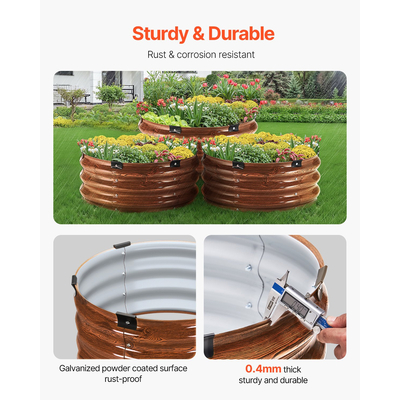 Sturdy & Durable

Rust & corrosion resistant

Galvanized powder coated surface rust-proof

0.4mm thick sturdy and durable