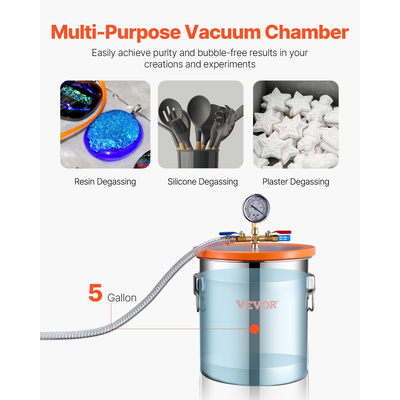 Multi-Purpose Vacuum Chamber

Easily achieve purity and bubble-free results in your creations and experiments

Resin Degassing

Silicone Degassing

Plaster Degassing

5 Gallon

VEVOR