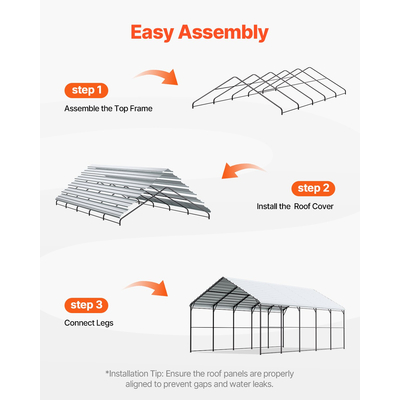 Easy Assembly

step 1

Assemble the Top Frame

step 2

Install the  Roof Cover

step 3

Connect Legs

*Installation Tip: Ensure the roof panels are properly aligned to prevent gaps and water leaks.