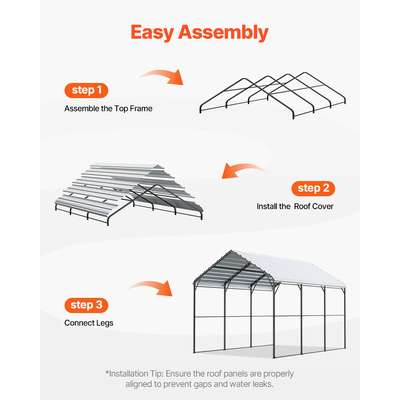 Easy Assembly

step 1
Assemble the Top Frame

step 2
Install the Roof Cover

step 3
Connect Legs

*Installation Tip: Ensure the roof panels are properly aligned to prevent gaps and water leaks.