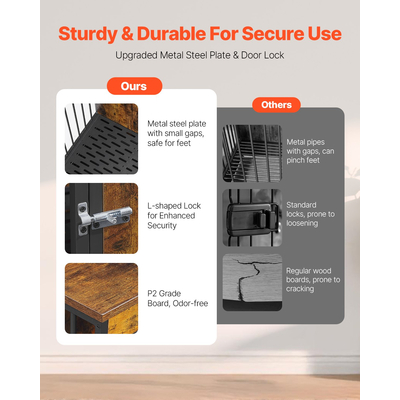 Sturdy & Durable For Secure Use

Upgraded Metal Steel Plate & Door Lock

Ours

Metal steel plate with small gaps, safe for feet

L-shaped Lock for Enhanced Security

P2 Grade Board, Odor-free

Others

Metal pipes with gaps, can pinch feet

Standard locks, prone to loosening

Regular wood boards, prone to cracking