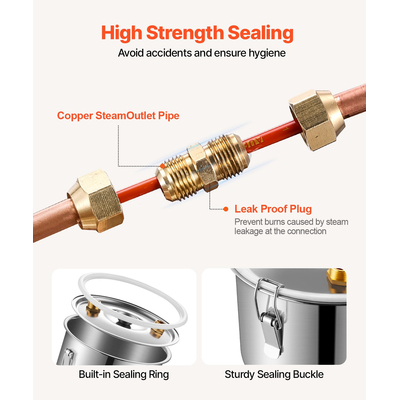 High Strength Sealing
Avoid accidents and ensure hygiene

Copper SteamOutlet Pipe

Leak Proof Plug
Prevent burns caused by steam leakage at the connection

Built-in Sealing Ring

Sturdy Sealing Buckle