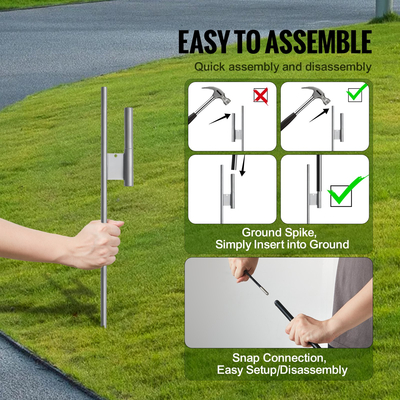 EASY TO ASSEMBLE
Quick assembly and disassembly

Ground Spike,
Simply Insert into Ground

Snap Connection,
Easy Setup/Disassembly