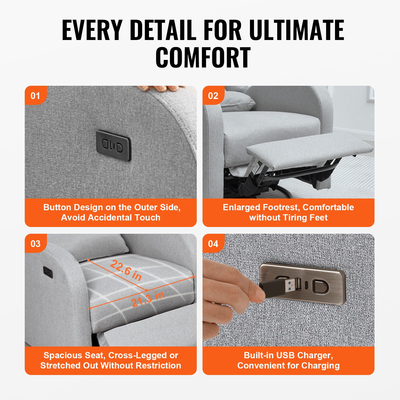 EVERY DETAIL FOR ULTIMATE COMFORT

01

Button Design on the Outer Side, Avoid Accidental Touch

02

Enlarged Footrest, Comfortable without Tiring Feet

03

22.6 in

21.3 in

Spacious Seat, Cross-Legged or Stretched Out Without Restriction

04

Built-in USB Charger, Convenient for Charging