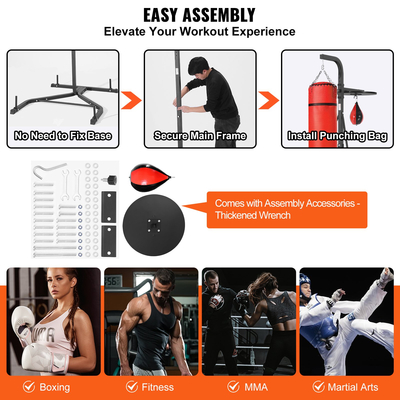 EASY ASSEMBLY
Elevate Your Workout Experience

No Need to Fix Base

Secure Main Frame

Install Punching Bag

Comes with Assembly Accessories - Thickened Wrench

Boxing

Fitness

MMA

Martial Arts