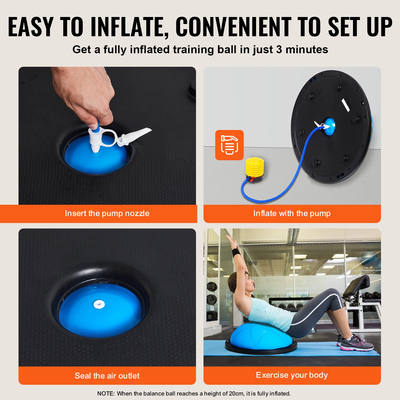 EASY TO INFLATE, CONVENIENT TO SET UP

Get a fully inflated training ball in just 3 minutes

Insert the pump nozzle

Inflate with the pump

Seal the air outlet

Exercise your body

NOTE: When the balance ball reaches a height of 20cm, it is fully inflated.