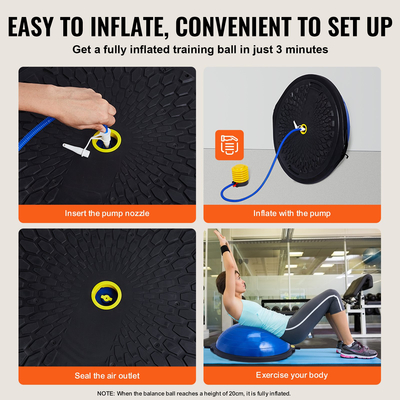 EASY TO INFLATE, CONVENIENT TO SET UP

Get a fully inflated training ball in just 3 minutes

Insert the pump nozzle

Inflate with the pump

Seal the air outlet

Exercise your body

NOTE: When the balance ball reaches a height of 20cm, it is fully inflated.