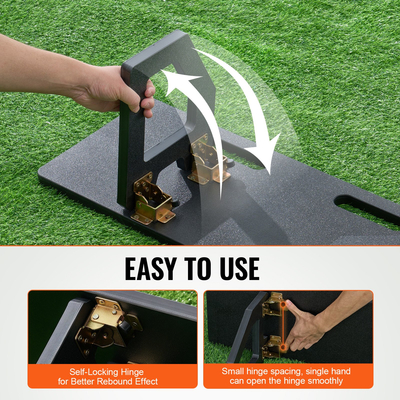 EASY TO USE

Self-Locking Hinge
for Better Rebound Effect

Small hinge spacing, single hand
can open the hinge smoothly