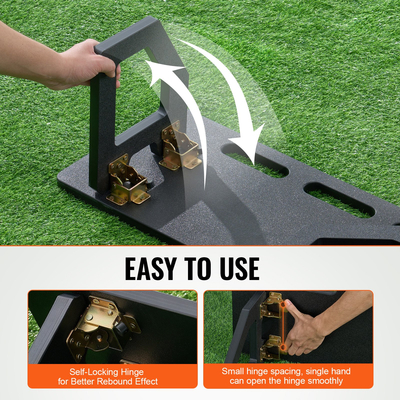 EASY TO USE

Self-Locking Hinge for Better Rebound Effect

Small hinge spacing, single hand can open the hinge smoothly