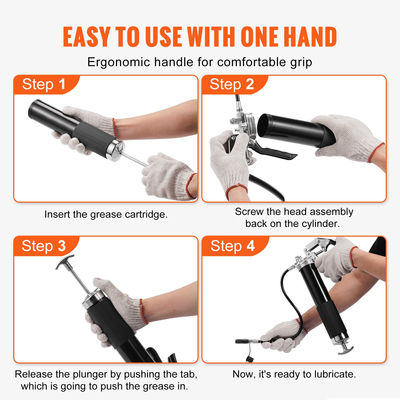 EASY TO USE WITH ONE HAND

Ergonomic handle for comfortable grip

Step 1

Insert the grease cartridge.

Step 2

Screw the head assembly back on the cylinder.

Step 3

Release the plunger by pushing the tab, which is going to push the grease in.

Step 4

Now, it's ready to lubricate.