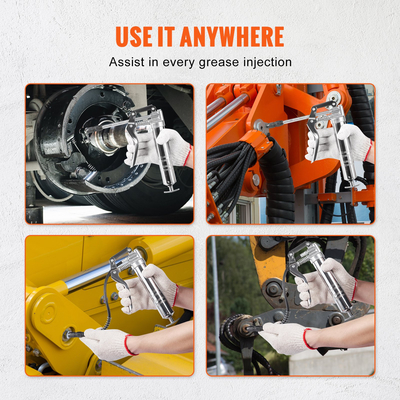 USE IT ANYWHERE

Assist in every grease injection