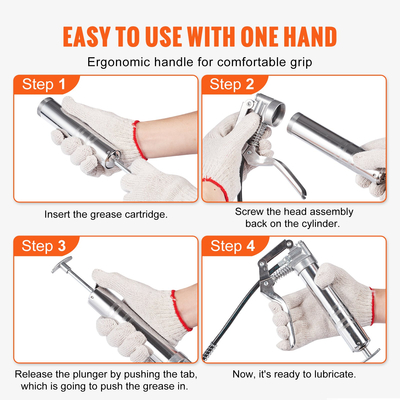 EASY TO USE WITH ONE HAND

Ergonomic handle for comfortable grip

Step 1

Insert the grease cartridge.

Step 2

Screw the head assembly back on the cylinder.

Step 3

Release the plunger by pushing the tab, which is going to push the grease in.

Step 4

Now, it's ready to lubricate.