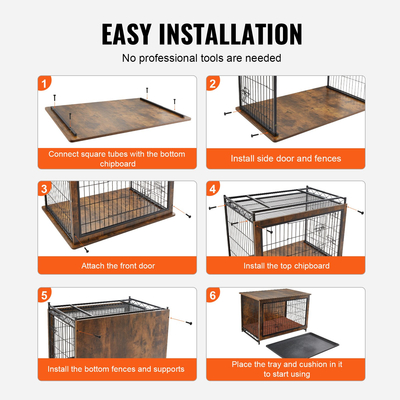 EASY INSTALLATION

No professional tools are needed

1

Connect square tubes with the bottom chipboard

2

Install side door and fences

3

Attach the front door

4

Install the top chipboard

5

Install the bottom fences and supports

6

Place the tray and cushion in it to start using