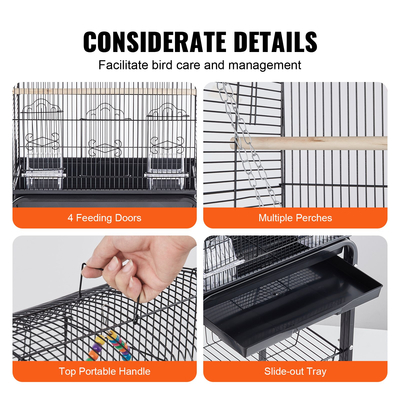 CONSIDERATE DETAILS
Facilitate bird care and management

4 Feeding Doors

Multiple Perches

Top Portable Handle

Slide-out Tray