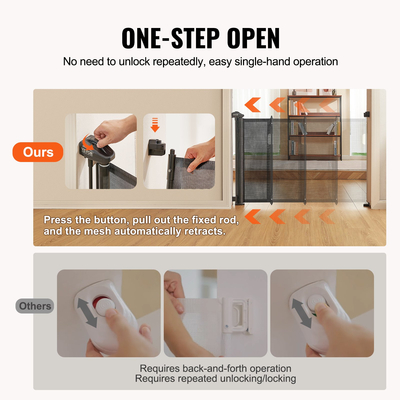 ONE-STEP OPEN

No need to unlock repeatedly, easy single-hand operation

Ours

Press the button, pull out the fixed rod, and the mesh automatically retracts.

Others

Requires back-and-forth operation
Requires repeated unlocking/locking