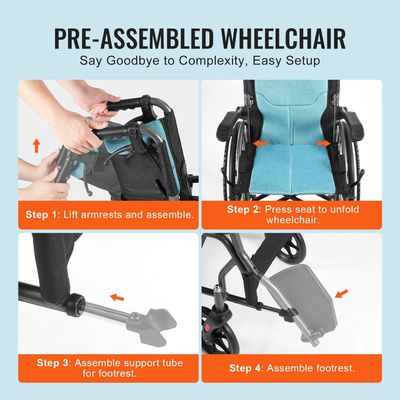 PRE-ASSEMBLED WHEELCHAIR
Say Goodbye to Complexity, Easy Setup

Step 1: Lift armrests and assemble.

Step 2: Press seat to unfold wheelchair.

Step 3: Assemble support tube for footrest.

Step 4: Assemble footrest.