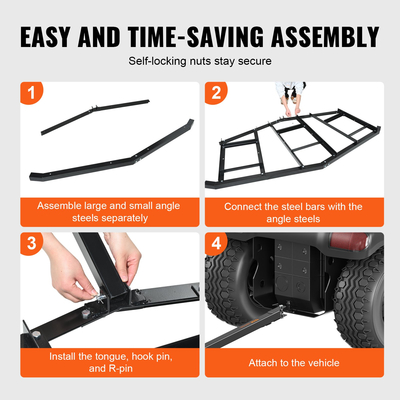 EASY AND TIME-SAVING ASSEMBLY

Self-locking nuts stay secure

1

Assemble large and small angle steels separately

2

Connect the steel bars with the angle steels

3

Install the tongue, hook pin, and R-pin

4

Attach to the vehicle