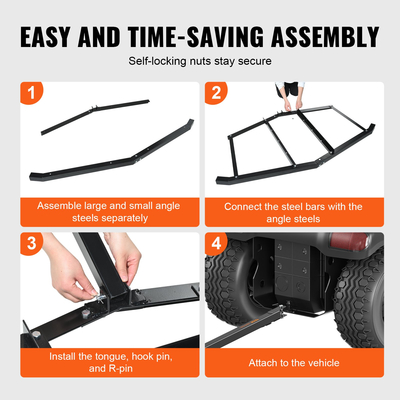 EASY AND TIME-SAVING ASSEMBLY

Self-locking nuts stay secure

1

Assemble large and small angle steels separately

2

Connect the steel bars with the angle steels

3

Install the tongue, hook pin, and R-pin

4

Attach to the vehicle