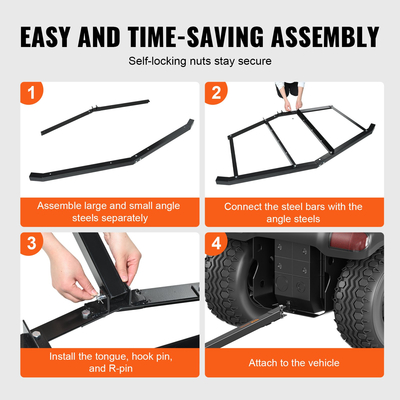 EASY AND TIME-SAVING ASSEMBLY

Self-locking nuts stay secure

1

Assemble large and small angle steels separately

2

Connect the steel bars with the angle steels

3

Install the tongue, hook pin, and R-pin

4

Attach to the vehicle