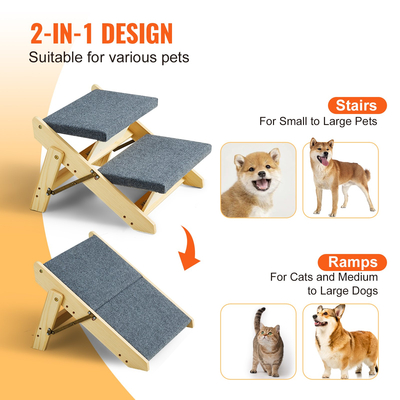 2-IN-1 DESIGN
Suitable for various pets

Stairs
For Small to Large Pets

Ramps
For Cats and Medium to Large Dogs