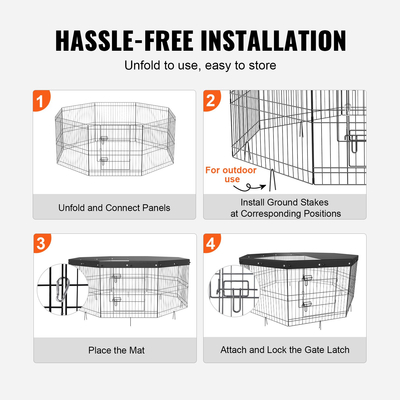 HASSLE-FREE INSTALLATION

Unfold to use, easy to store

1

Unfold and Connect Panels

2

For outdoor use

Install Ground Stakes at Corresponding Positions

3

Place the Mat

4

Attach and Lock the Gate Latch