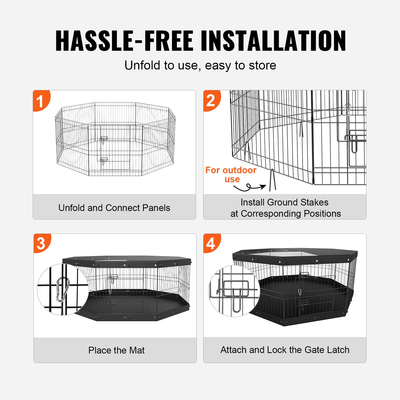 HASSLE-FREE INSTALLATION

Unfold to use, easy to store

1

Unfold and Connect Panels

2

For outdoor use

Install Ground Stakes at Corresponding Positions

3

Place the Mat

4

Attach and Lock the Gate Latch