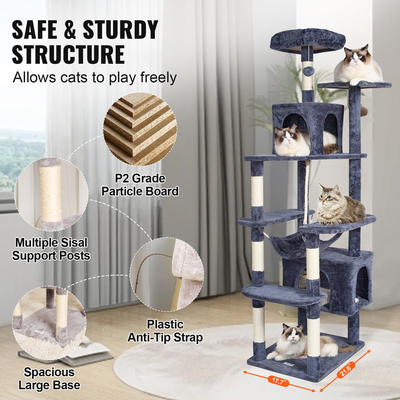 SAFE & STURDY STRUCTURE
Allows cats to play freely

P2 Grade Particle Board

Multiple Sisal Support Posts

Plastic Anti-Tip Strap

Spacious Large Base

17.7"

21.6"