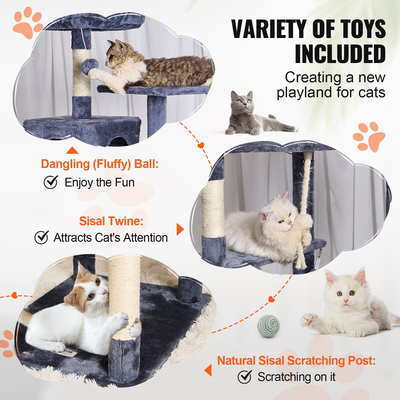 VARIETY OF TOYS INCLUDED

Creating a new playland for cats

Dangling (Fluffy) Ball:
Enjoy the Fun

Sisal Twine:
Attracts Cat's Attention

Natural Sisal Scratching Post:
Scratching on it