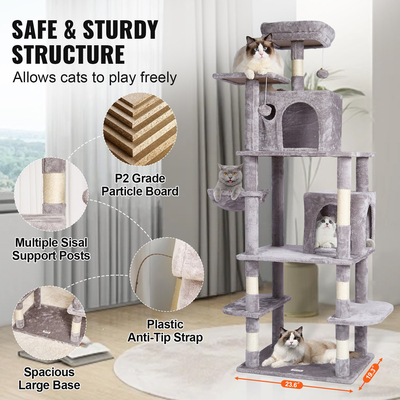 SAFE & STURDY STRUCTURE

Allows cats to play freely

P2 Grade Particle Board

Multiple Sisal Support Posts

Plastic Anti-Tip Strap

Spacious Large Base

23.6"

19.3"