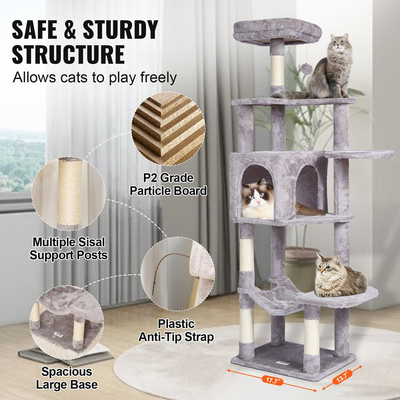 SAFE & STURDY STRUCTURE

Allows cats to play freely

P2 Grade Particle Board

Multiple Sisal Support Posts

Plastic Anti-Tip Strap

Spacious Large Base

17.7"

13.7"