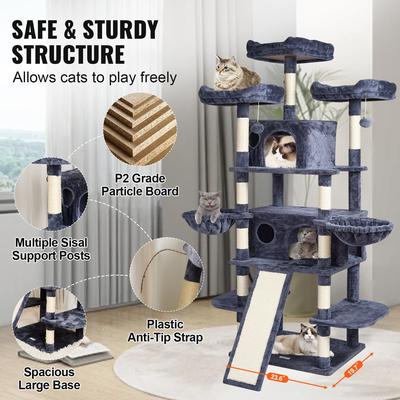 SAFE & STURDY STRUCTURE
Allows cats to play freely

P2 Grade Particle Board

Multiple Sisal Support Posts

Plastic Anti-Tip Strap

Spacious Large Base

23.6"

19.7"