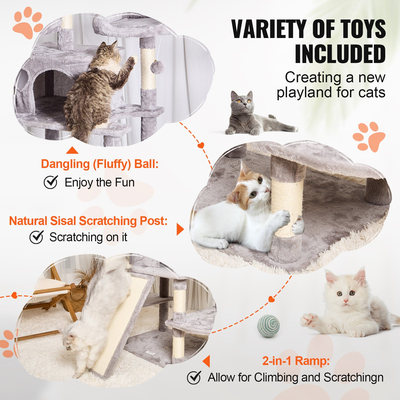 VARIETY OF TOYS INCLUDED

Creating a new playland for cats

Dangling (Fluffy) Ball:
Enjoy the Fun

Natural Sisal Scratching Post:
Scratching on it

2-in-1 Ramp:
Allow for Climbing and Scratchingn