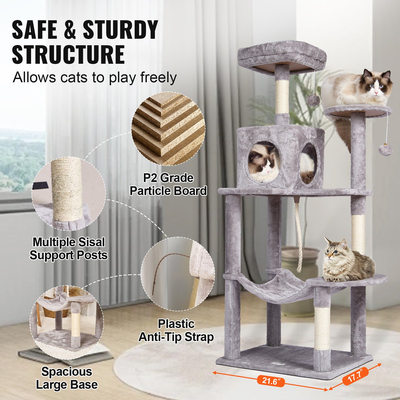 SAFE & STURDY STRUCTURE
Allows cats to play freely

P2 Grade
Particle Board

Multiple Sisal
Support Posts

Plastic
Anti-Tip Strap

Spacious
Large Base

21.6"

17.7"